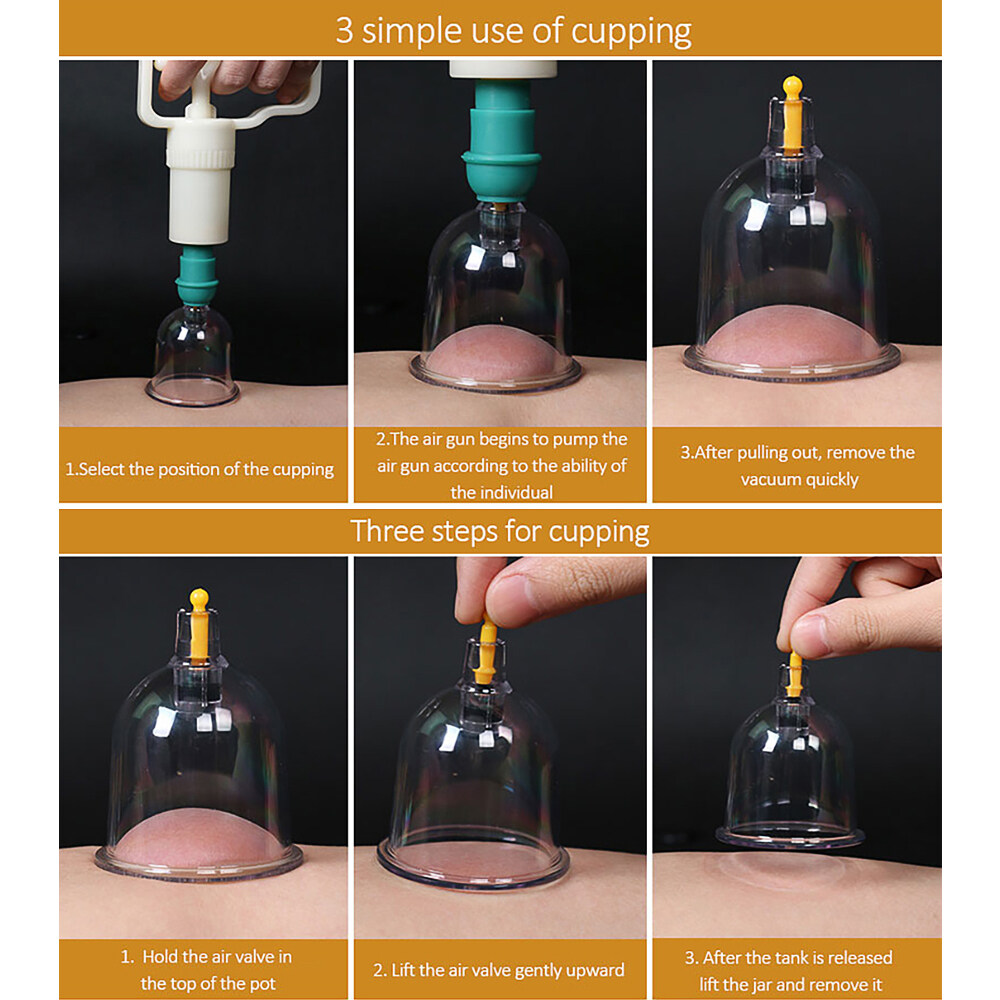 3 simple use of cupping

1.Select the position of the cupping

2.The air gun begins to pump the air gun according to the ability of the individual

3.After pulling out, remove the vacuum quickly

Three steps for cupping

1. Hold the air valve in the top of the pot

2. Lift the air valve gently upward

3. After the tank is released lift the jar and remove it