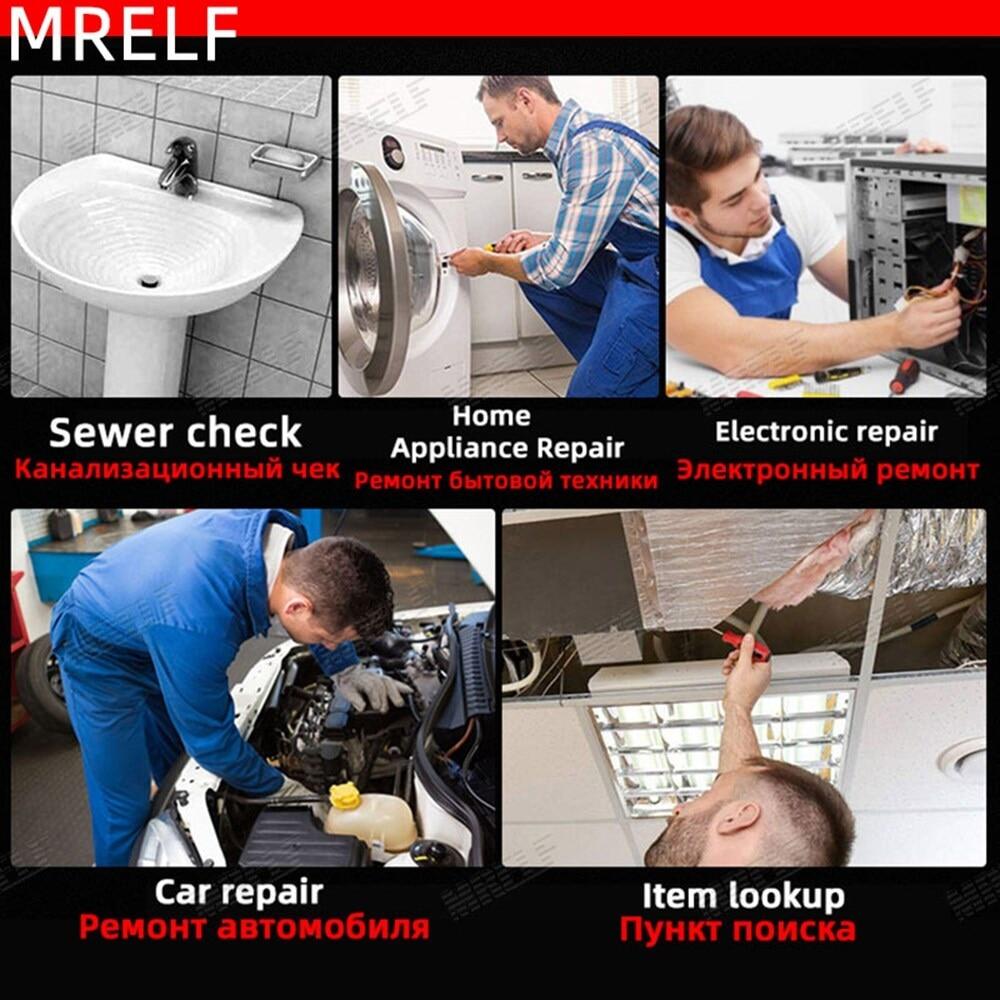 MRELF

Sewer check
Канализационный чек

Home
Appliance Repair
Ремонт бытовой техники

Electronic repair
Электронный ремонт

Car repair
Ремонт автомобиля

Item lookup
Пункт поиска