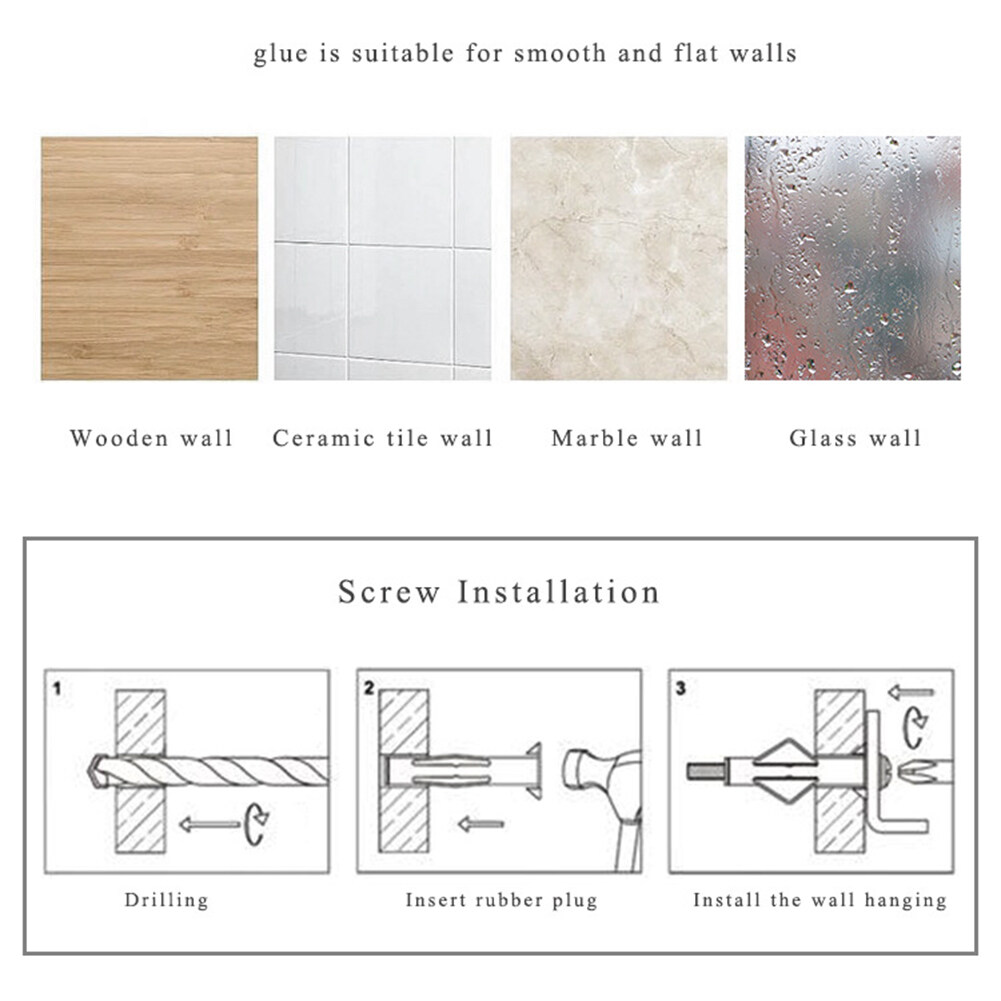 glue is suitable for smooth and flat walls

Wooden wall

Ceramic tile wall

Marble wall

Glass wall

Screw Installation

1

Drilling

2

Insert rubber plug

3

Install the wall hanging